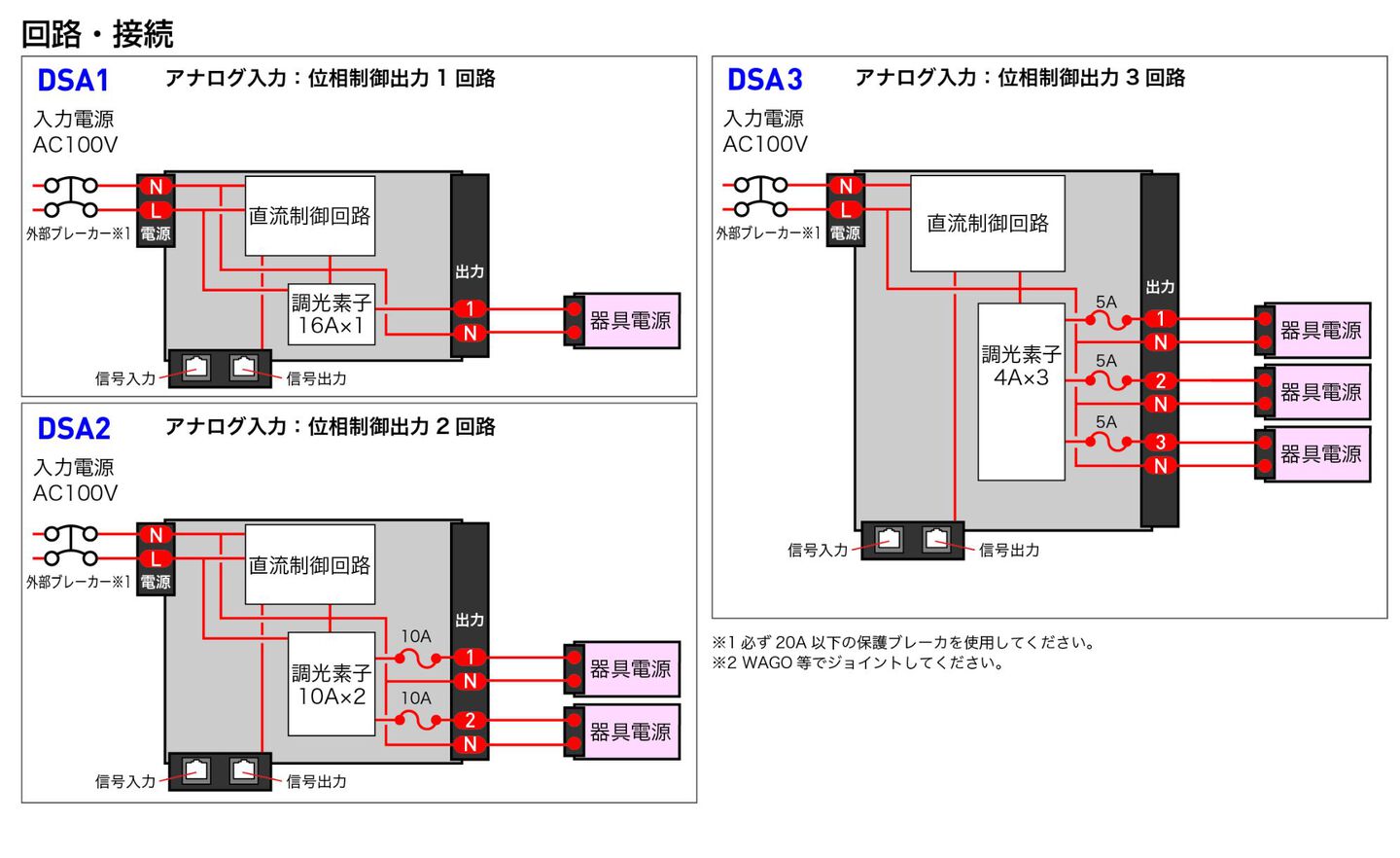 回路・接続

DSA1 アナログ入力：位相制御出力 1 回路

入力電源
AC100V

N
L
外部ブレーカー※1 電源
直流制御回路
調光素子
16A×1
出力
1
N
器具電源
信号入力 信号出力

DSA2 アナログ入力：位相制御出力 2 回路

入力電源
AC100V

N
L
外部ブレーカー※1 電源
直流制御回路
調光素子
10A×2
10A
10A
出力
1
N
2
N
器具電源
器具電源
信号入力 信号出力

DSA3 アナログ入力：位相制御出力 3 回路

入力電源
AC100V

N
L
外部ブレーカー※1 電源
直流制御回路
調光素子
4A×3
5A
5A
5A
出力
1
N
2
N
3
N
器具電源
器具電源
器具電源
信号入力 信号出力

※1 必ず 20A 以下の保護ブレーカを使用してください。
※2 WAGO 等でジョイントしてください。